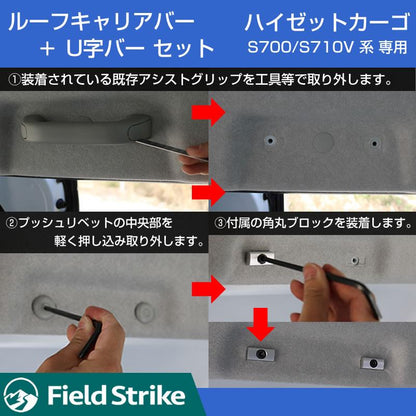 ルーフキャリアバー
＋ U字バー セット

ハイゼットカーゴ
S700/S710V 系 専用

①装着されている既存アシストグリップを工具等で取り外します。

②プッシュリベットの中央部を軽く押し込み取り外します。

③付属の角丸ブロックを装着します。

Field Strike