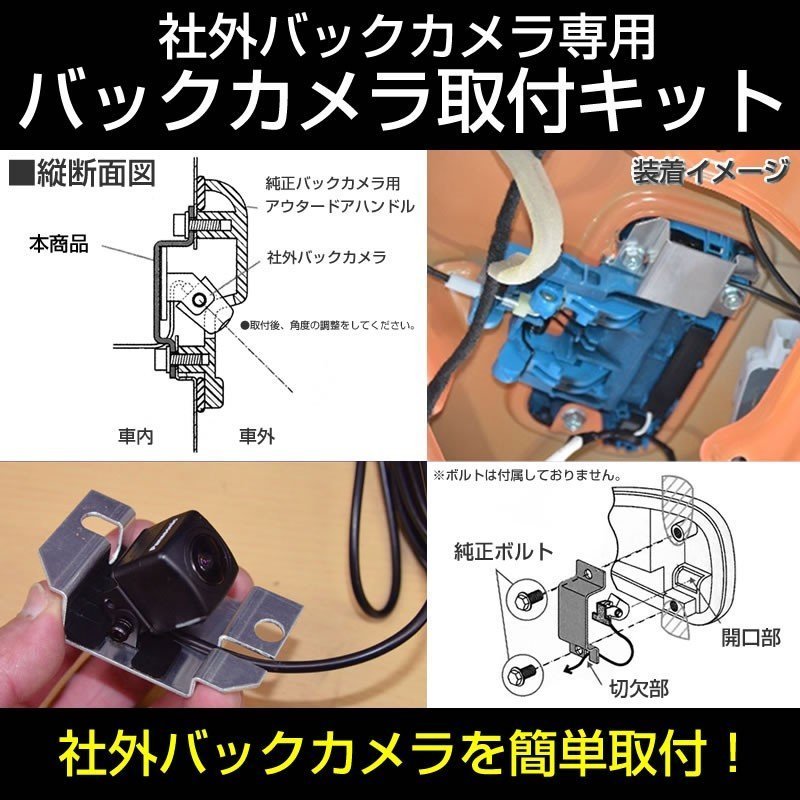 社外バックカメラ専用
バックカメラ取付キット

■縦断面図

純正バックカメラ用
アウタードアハンドル

本商品

社外バックカメラ

●取付後、角度の調整をしてください。

車内

車外

装着イメージ

※ボルトは付属しておりません。

純正ボルト

開口部

切欠部

社外バックカメラを簡単取付！