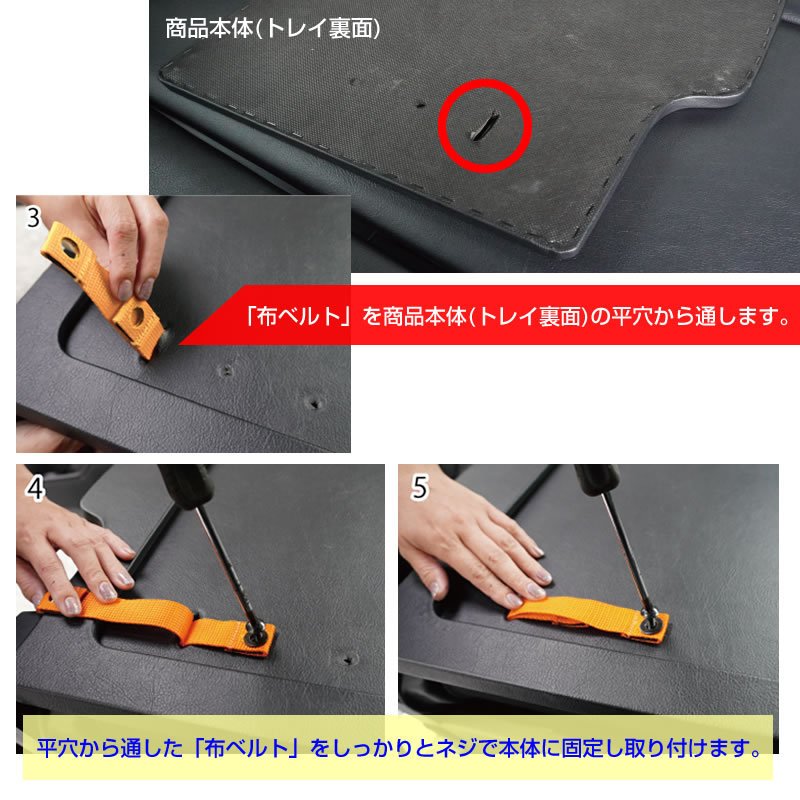 商品本体(トレイ裏面)

3

「布ベルト」を商品本体(トレイ裏面)の平穴から通します。

4

5

平穴から通した「布ベルト」をしっかりとネジで本体に固定し取り付けます。