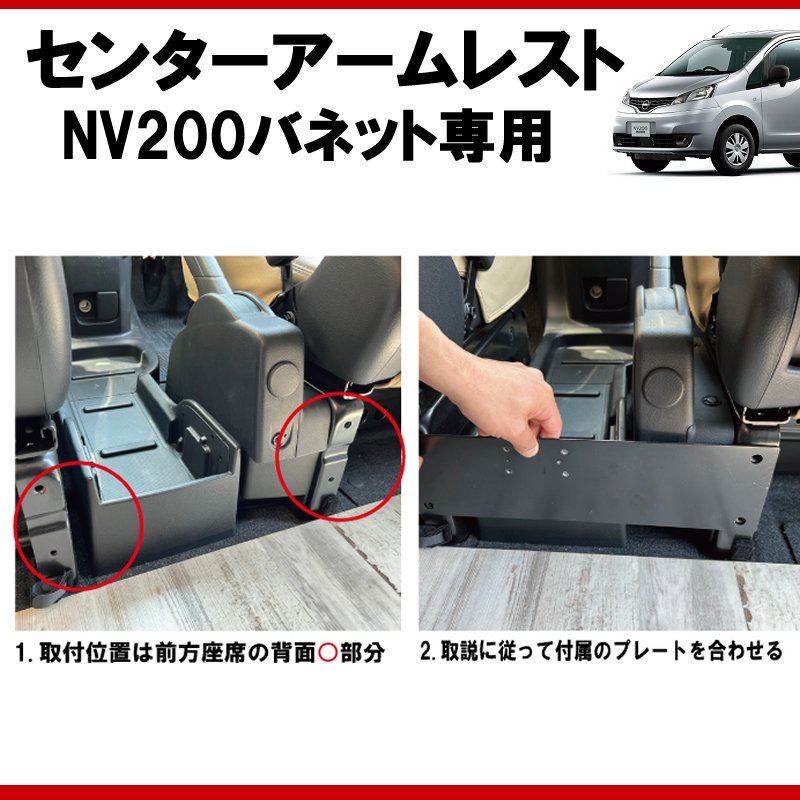 センターアームレスト
NV200バネット専用

NV200

1. 取付位置は前方座席の背面○部分

2. 取説に従って付属のプレートを合わせる