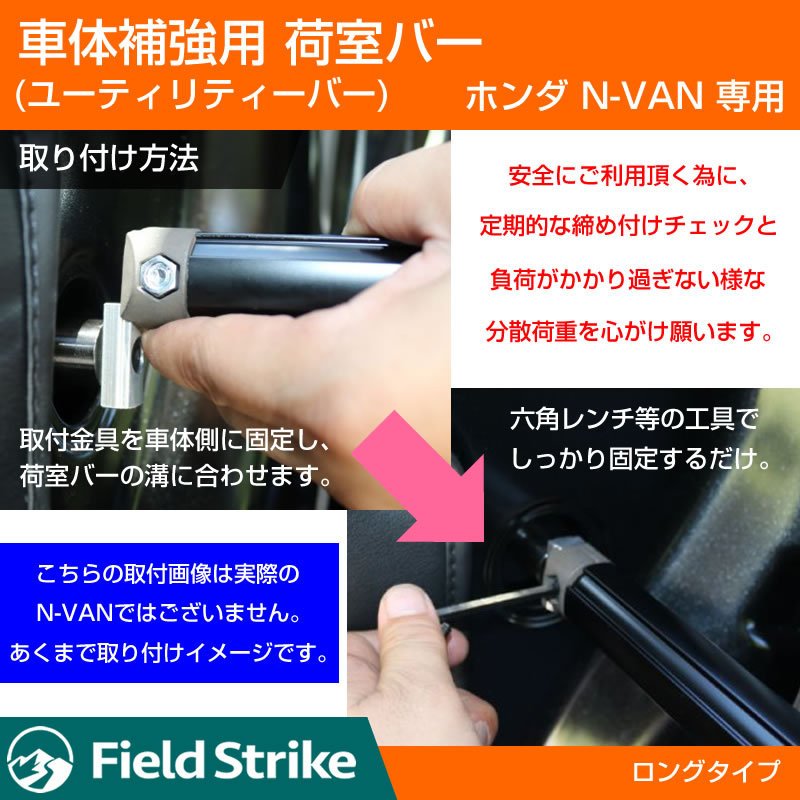 車体補強用 荷室バー
(ユーティリティーバー)

ホンダ N-VAN 専用

取り付け方法

安全にご利用頂く為に、
定期的な締め付けチェックと
負荷がかかり過ぎない様な
分散荷重を心がけ願います。

取付金具を車体側に固定し、
荷室バーの溝に合わせます。

六角レンチ等の工具で
しっかり固定するだけ。

こちらの取付画像は実際の
N-VANではございません。
あくまで取り付けイメージです。

Field Strike

ロングタイプ