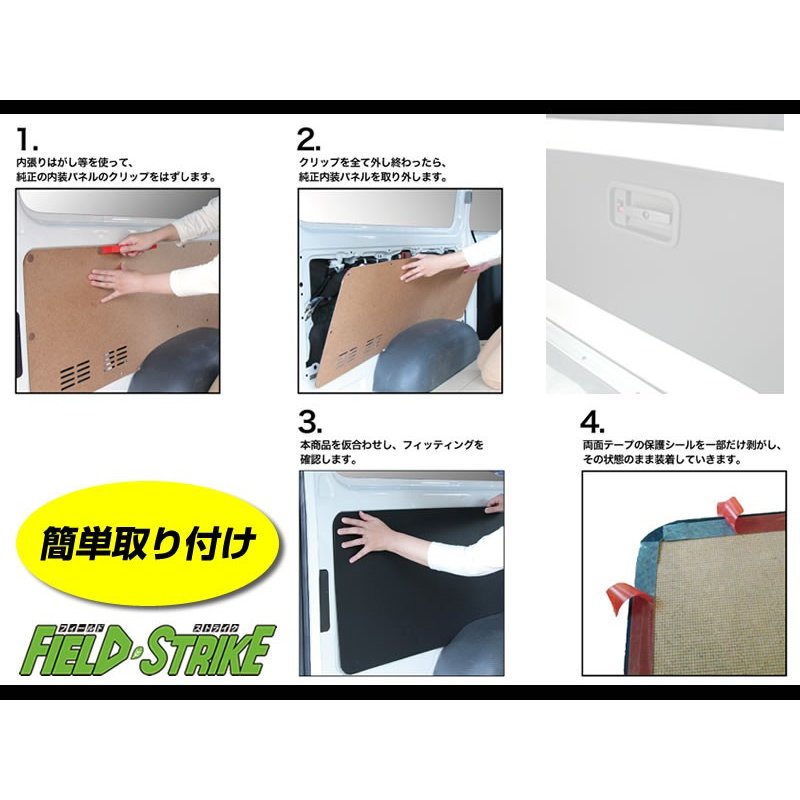 1.
内張りはがし等を使って、
純正の内装パネルのクリップをはずします。

2.
クリップを全て外し終わったら、
純正内装パネルを取り外します。

3.
本商品を仮合わせし、フィッティングを
確認します。

4.
両面テープの保護シールを一部だけ剥がし、
その状態のまま装着していきます。

簡単取り付け

フィールド ストライク
FIELD STRIKE