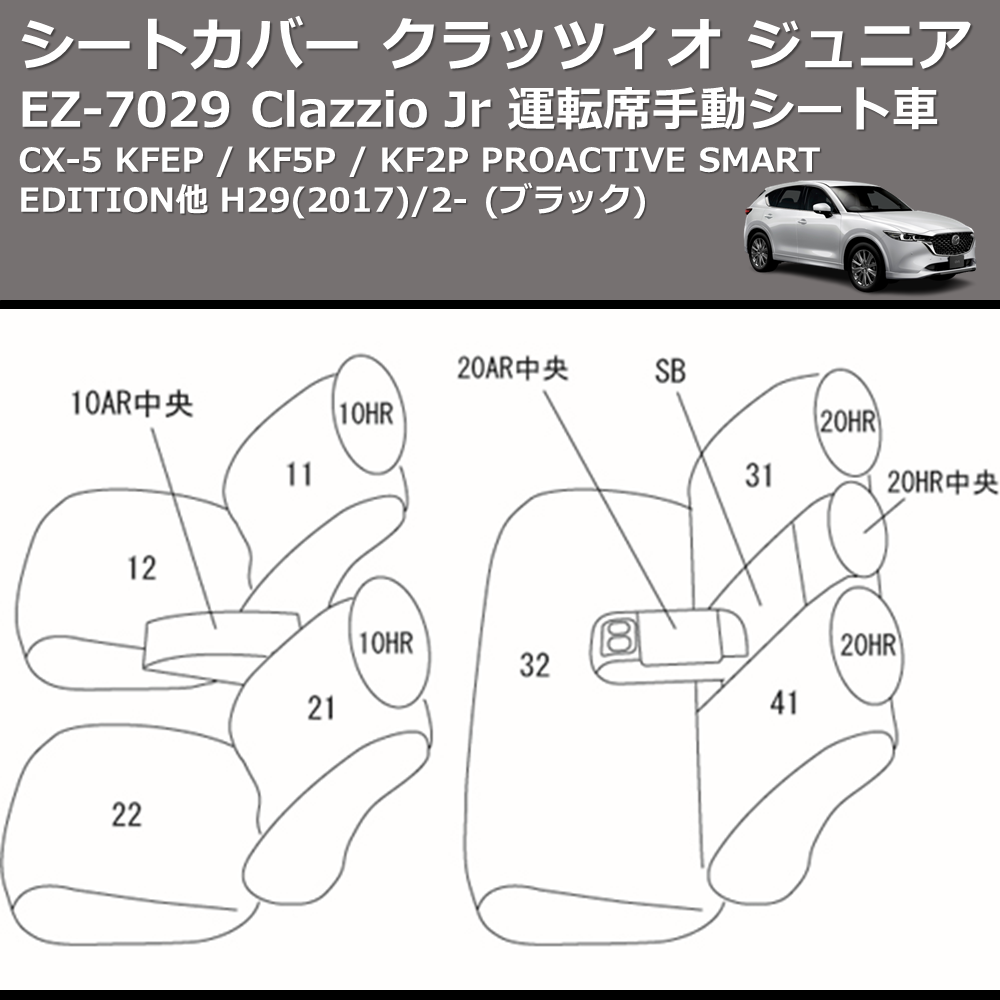 シートカバー クラッツィオ ジュニア
EZ-7029 Clazzio Jr 運転席手動シート車
CX-5 KFEP / KF5P / KF2P PROACTIVE SMART EDITION他 H29(2017)/2- (ブラック)

10AR中央
10HR
11
12
10HR
21
22
20AR中央
SB
20HR
31
20HR中央
32
20HR
41