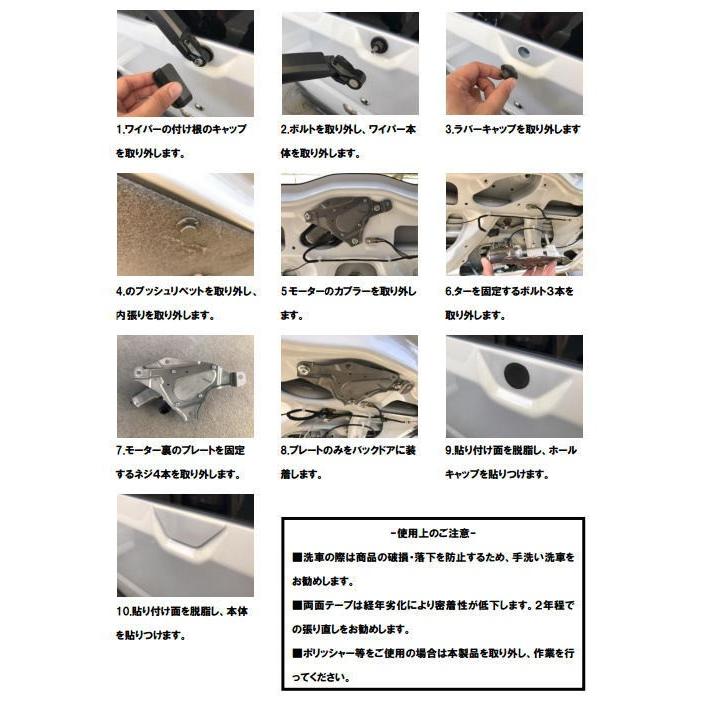 1.ワイパーの付け根のキャップを取り外します。

2.ボルトを取り外し、ワイパー本体を取り外します。

3.ラバーキャップを取り外します

4.のプッシュリベットを取り外し、内張りを取り外します。

5モーターのカプラーを取り外します。

6.ターを固定するボルト3本を取り外します。

7.モーター裏のプレートを固定するネジ4本を取り外します。

8.プレートのみをバックドアに装着します。

9.貼り付け面を脱脂し、ホールキャップを貼りつけます。

10.貼り付け面を脱脂し、本体を貼りつけます。

-使用上のご注意-

■洗車の際は商品の破損・落下を防止するため、手洗い洗車をお勧めします。

■両面テープは経年劣化により密着性が低下します。2年程での張り直しをお勧めします。

■ポリッシャー等をご使用の場合は本製品を取り外し、作業を行ってください。