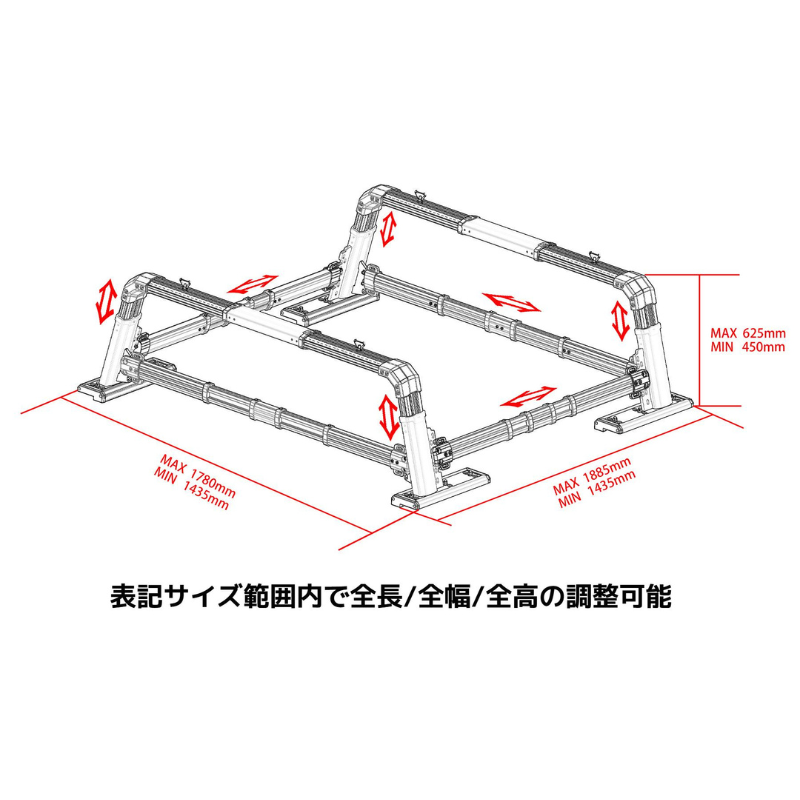 MAX 625mm
MIN 450mm

MAX 1780mm
MIN 1435mm

MAX 1885mm
MIN 1435mm

表記サイズ範囲内で全長/全幅/全高の調整可能