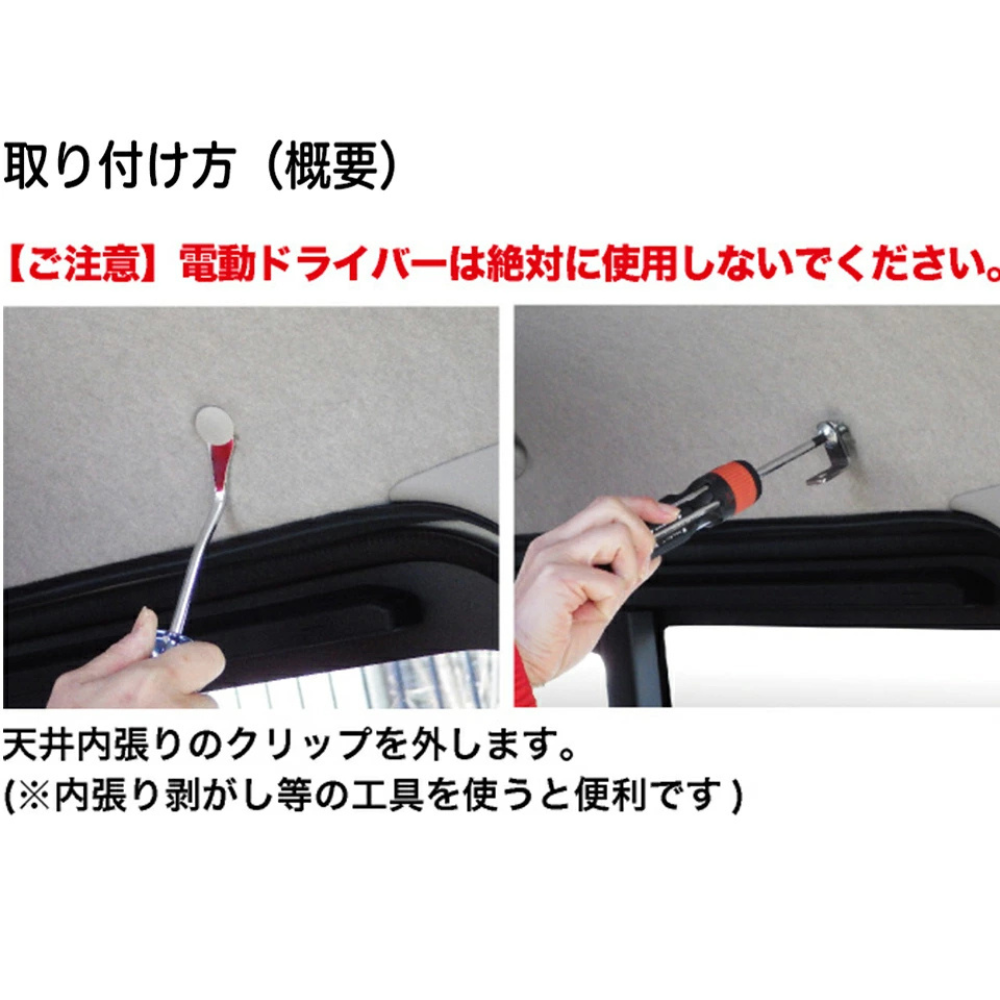 取り付け方（概要）

【ご注意】電動ドライバーは絶対に使用しないでください。

天井内張りのクリップを外します。
(※内張り剥がし等の工具を使うと便利です)